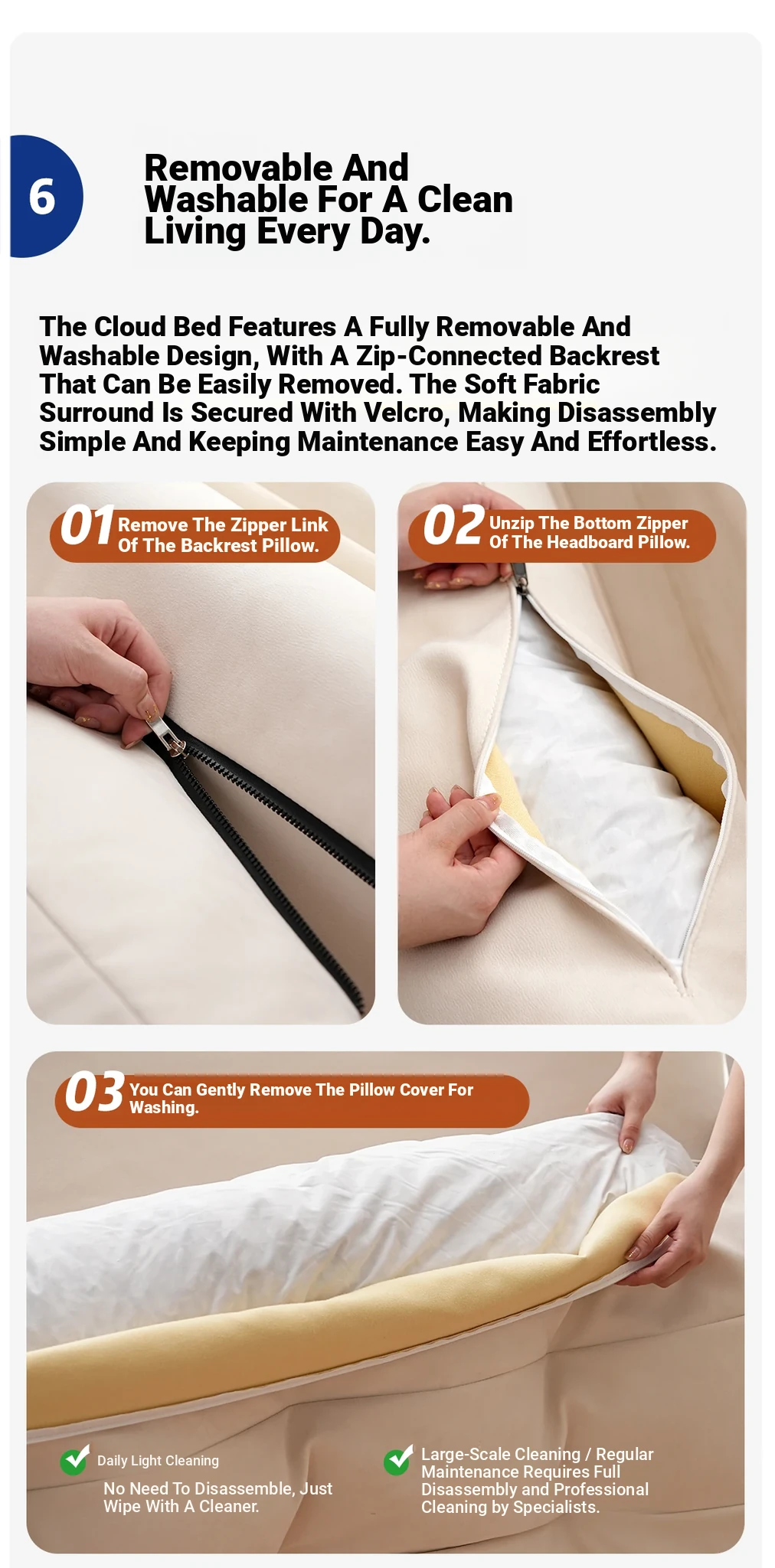 6

Removable And Washable For A Clean Living Every Day.

The Cloud Bed Features A Fully Removable And Washable Design, With A Zip-Connected Backrest That Can Be Easily Removed. The Soft Fabric Surround Is Secured With Velcro, Making Disassembly Simple And Keeping Maintenance Easy And Effortless.

01 Remove The Zipper Link Of The Backrest Pillow.

02 Unzip The Bottom Zipper Of The Headboard Pillow.

03 You Can Gently Remove The Pillow Cover For Washing.

Daily Light Cleaning

No Need To Disassemble, Just Wipe With A Cleaner.

Large-Scale Cleaning / Regular Maintenance Requires Full Disassembly and Professional Cleaning by Specialists.