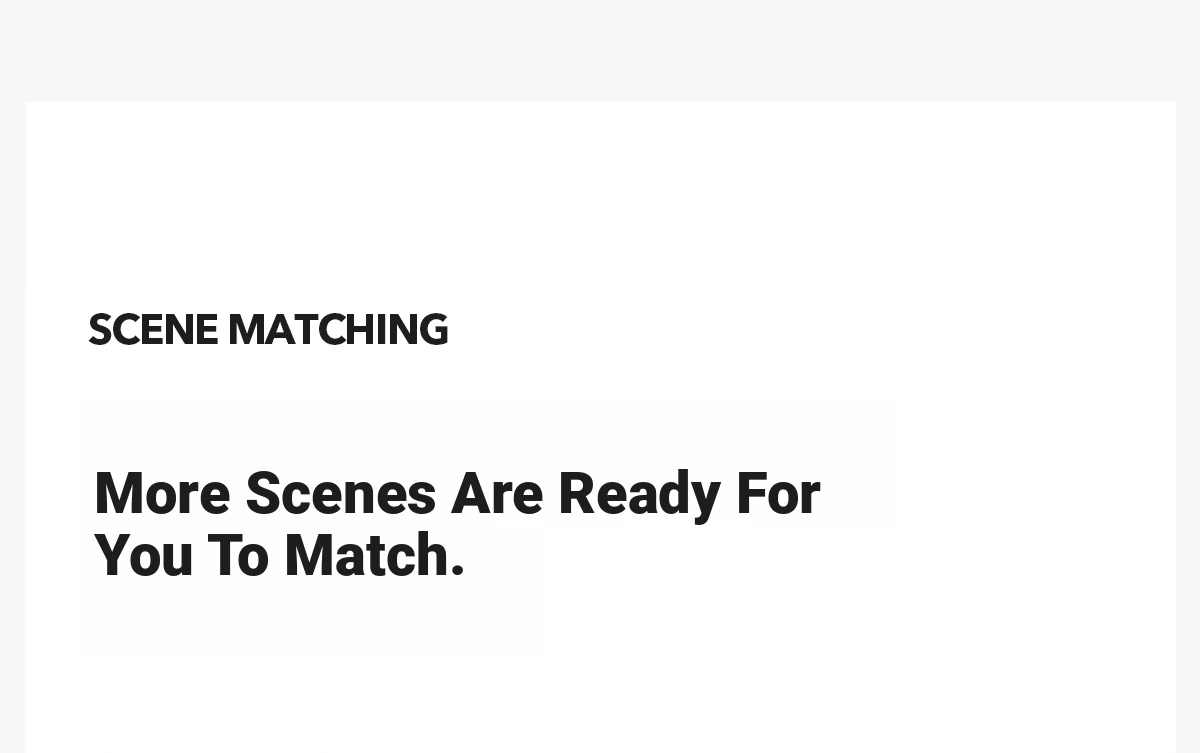 SCENE MATCHING

More Scenes Are Ready For You To Match.