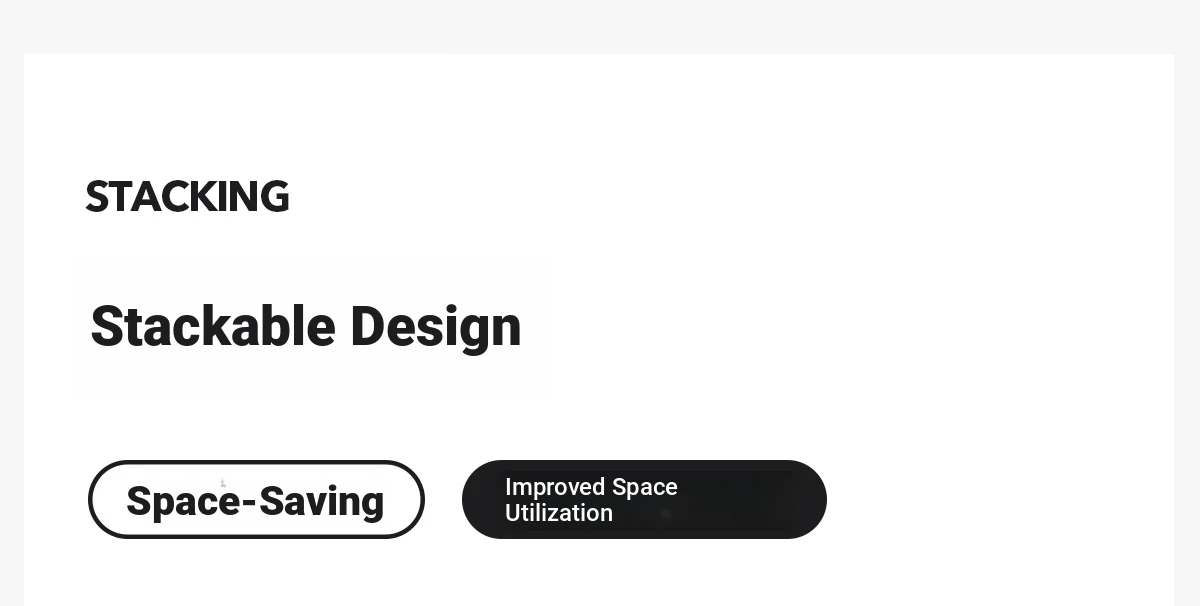 STACKING

Stackable Design

Space-Saving

Improved Space Utilization