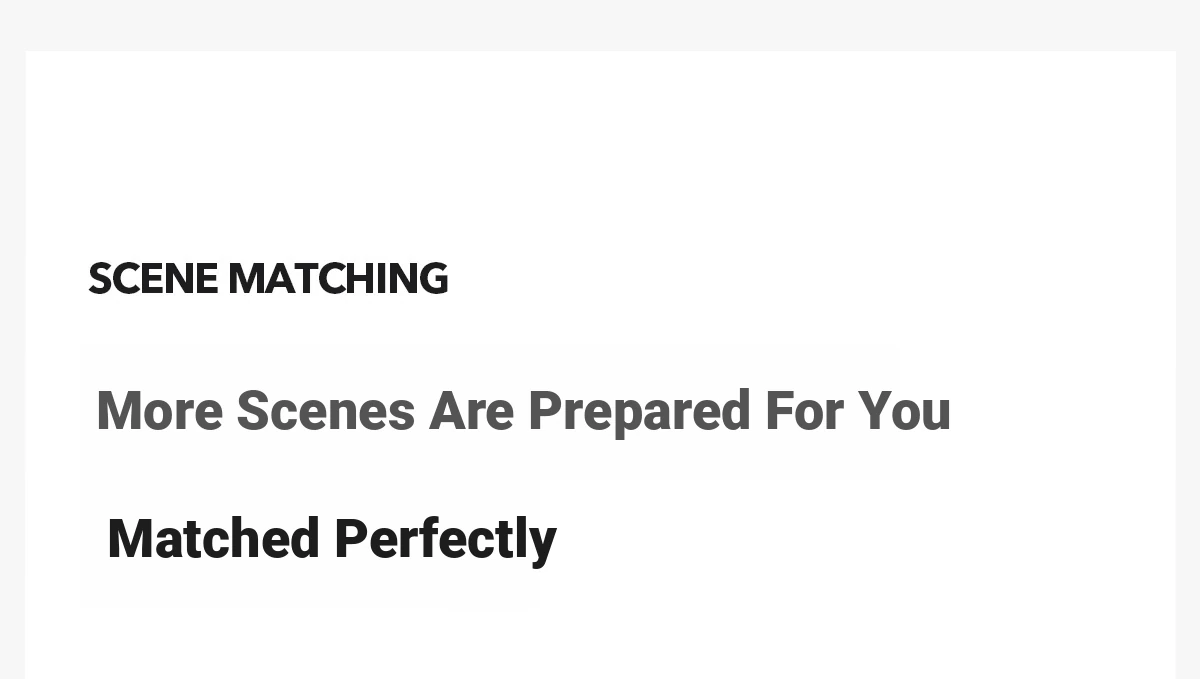 SCENE MATCHING

More Scenes Are Prepared For You

Matched Perfectly