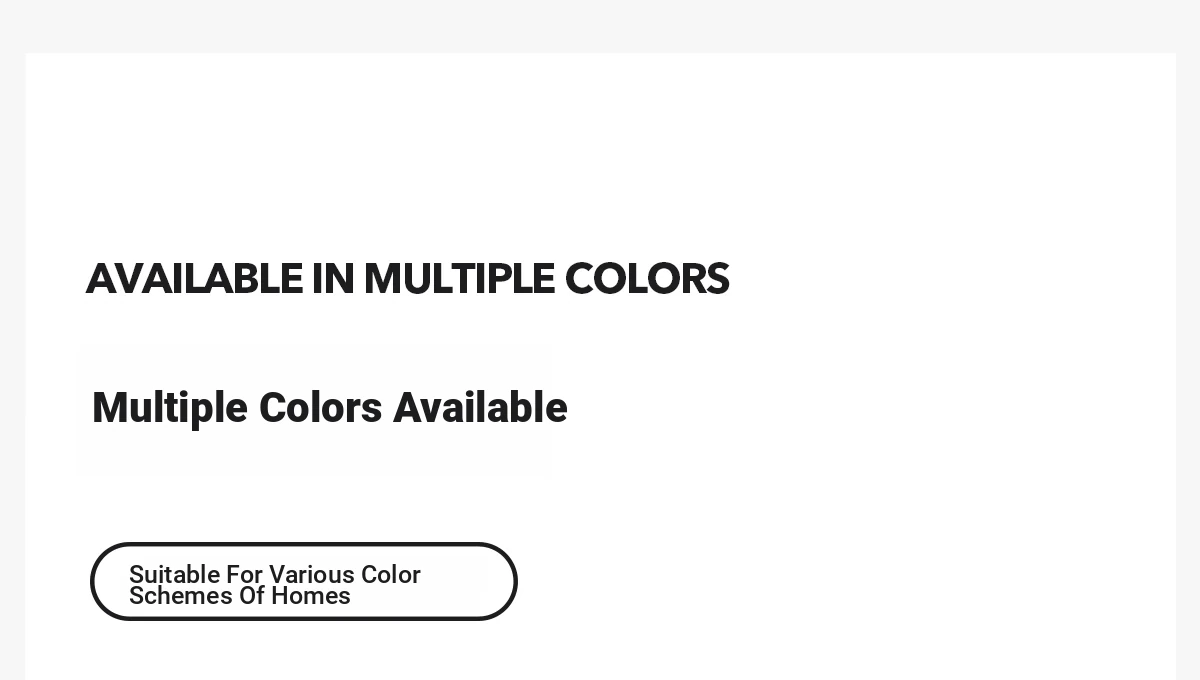 AVAILABLE IN MULTIPLE COLORS

Multiple Colors Available

Suitable For Various Color Schemes Of Homes