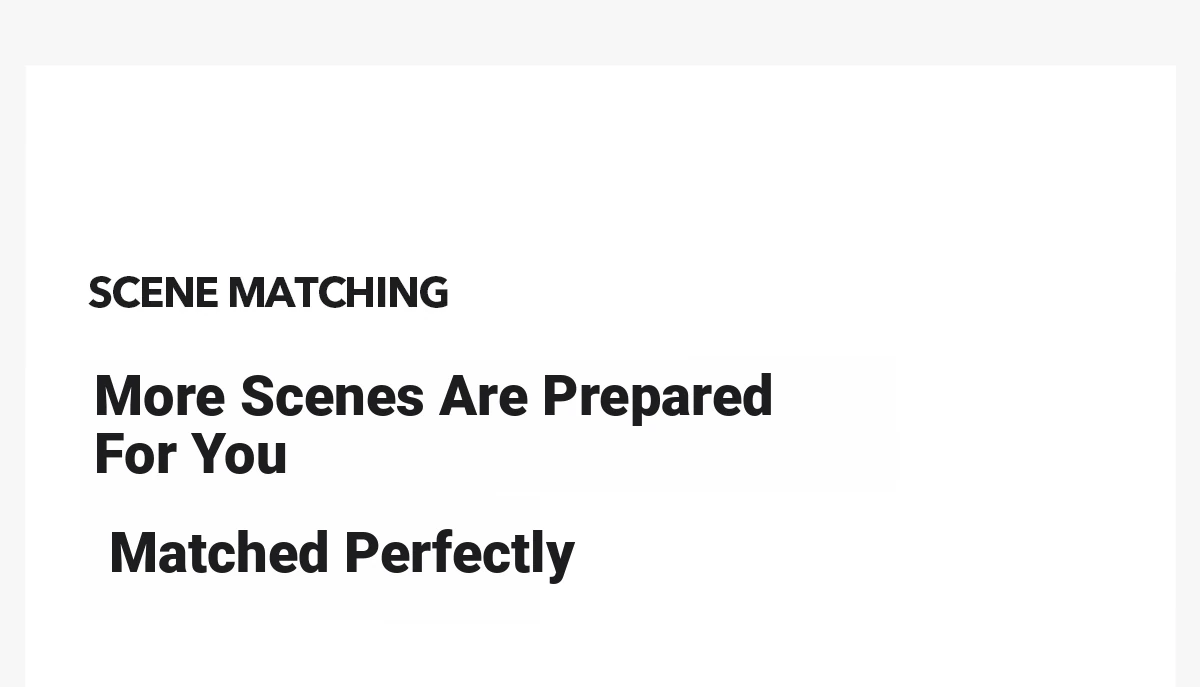 SCENE MATCHING

More Scenes Are Prepared For You

Matched Perfectly