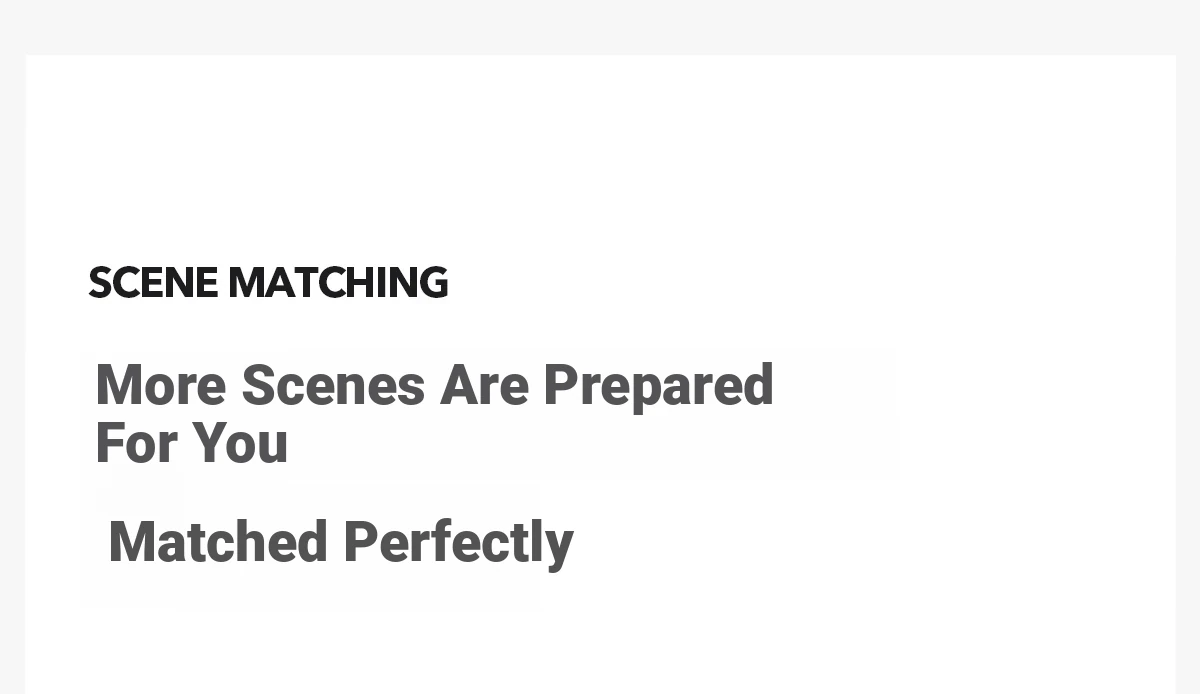 SCENE MATCHING

More Scenes Are Prepared For You

Matched Perfectly