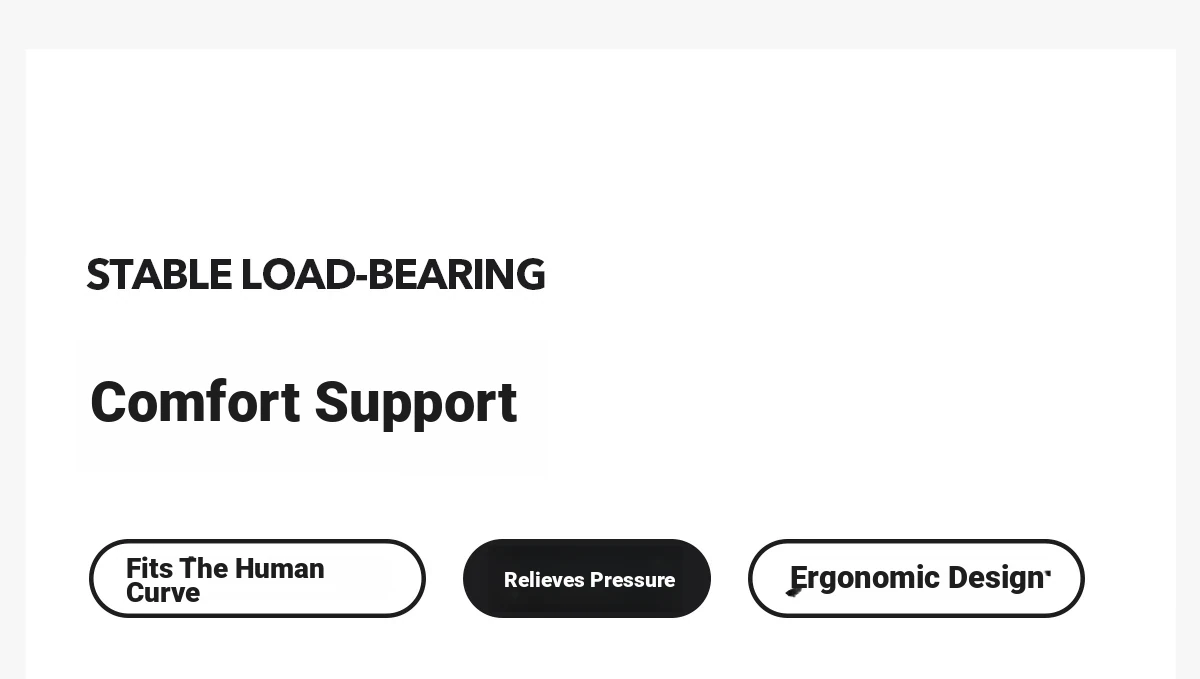 STABLE LOAD-BEARING

Comfort Support

Fits The Human Curve

Relieves Pressure

Ergonomic Design