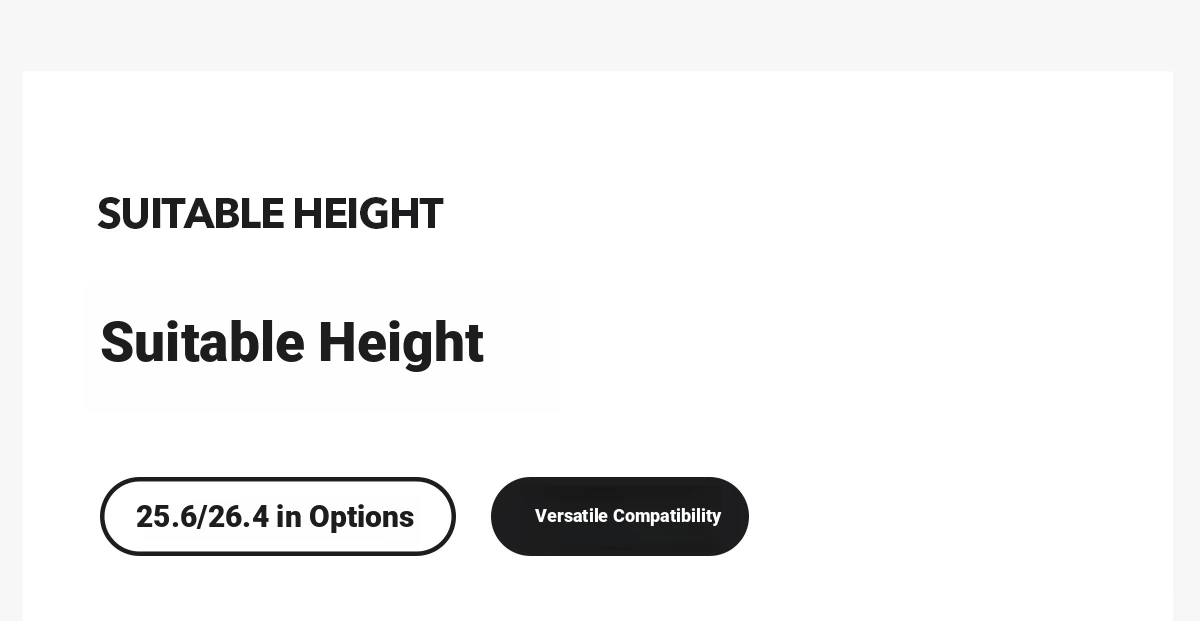 SUITABLE HEIGHT

Suitable Height

25.6/26.4 in Options

Versatile Compatibility