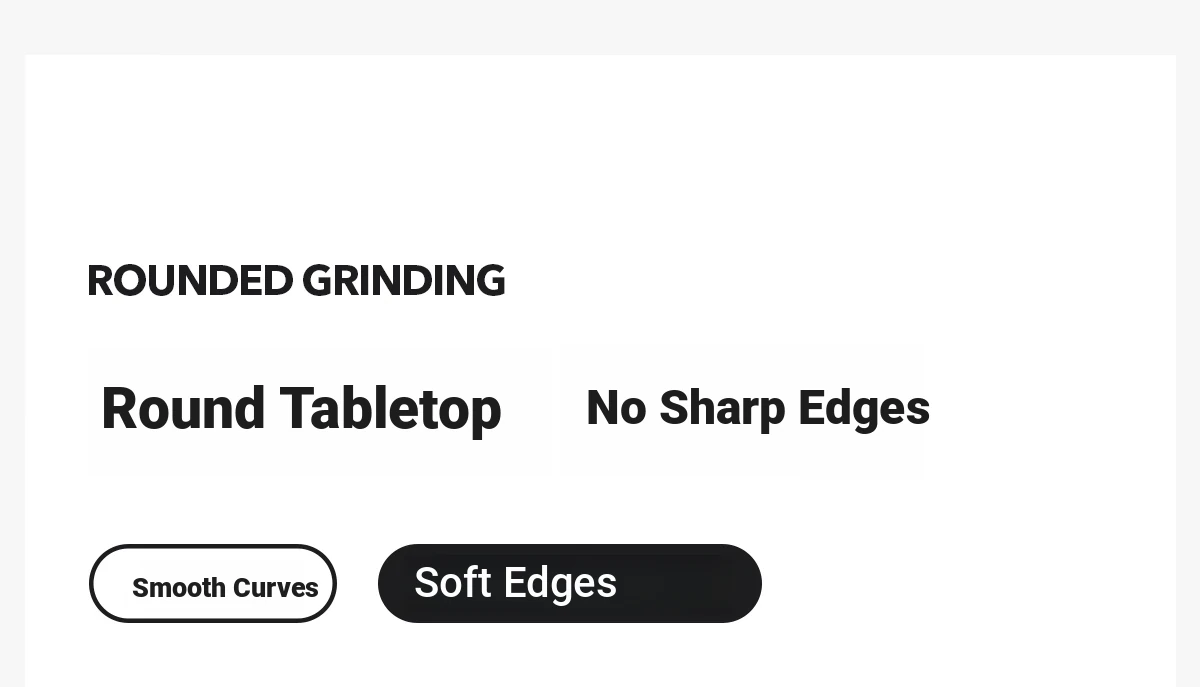 ROUNDED GRINDING

Round Tabletop

No Sharp Edges

Smooth Curves

Soft Edges