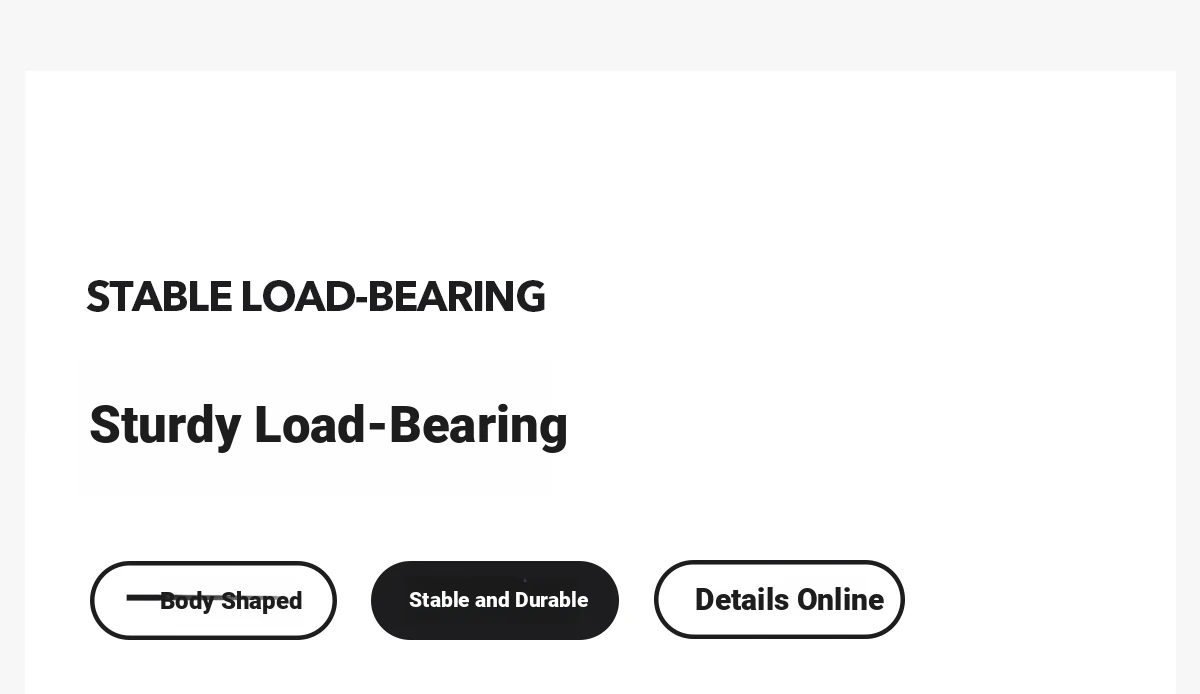 STABLE LOAD-BEARING

Sturdy Load-Bearing

Body Shaped

Stable and Durable

Details Online