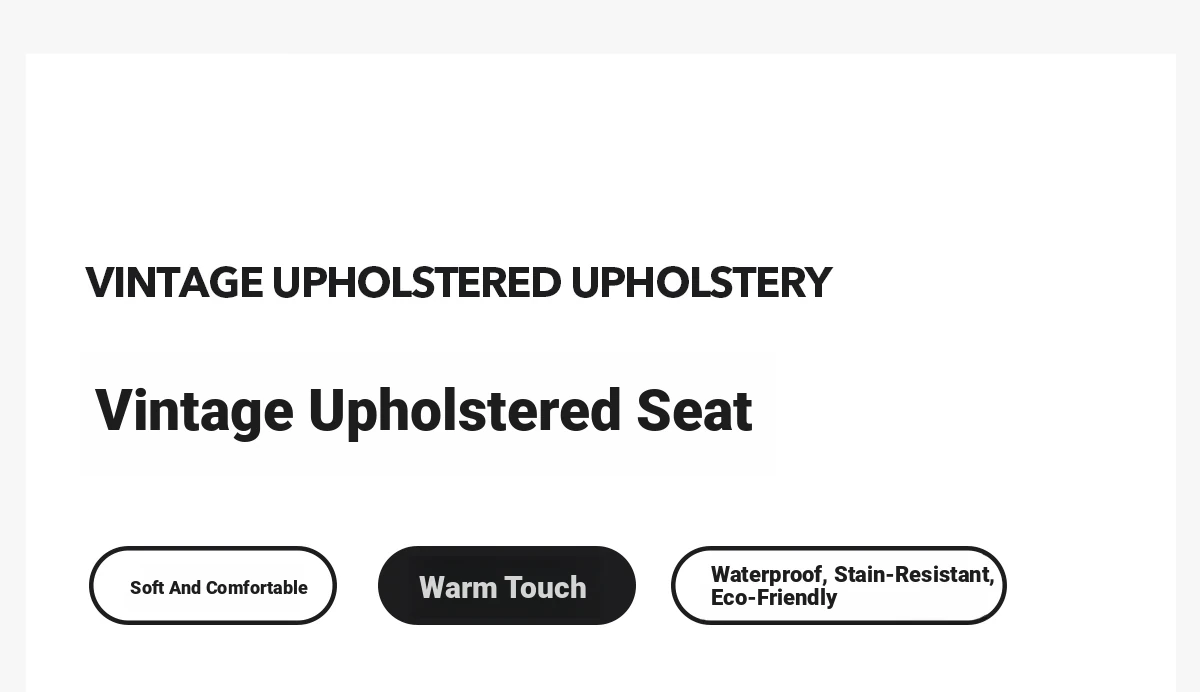 VINTAGE UPHOLSTERED UPHOLSTERY

Vintage Upholstered Seat

Soft And Comfortable

Warm Touch

Waterproof, Stain-Resistant, Eco-Friendly