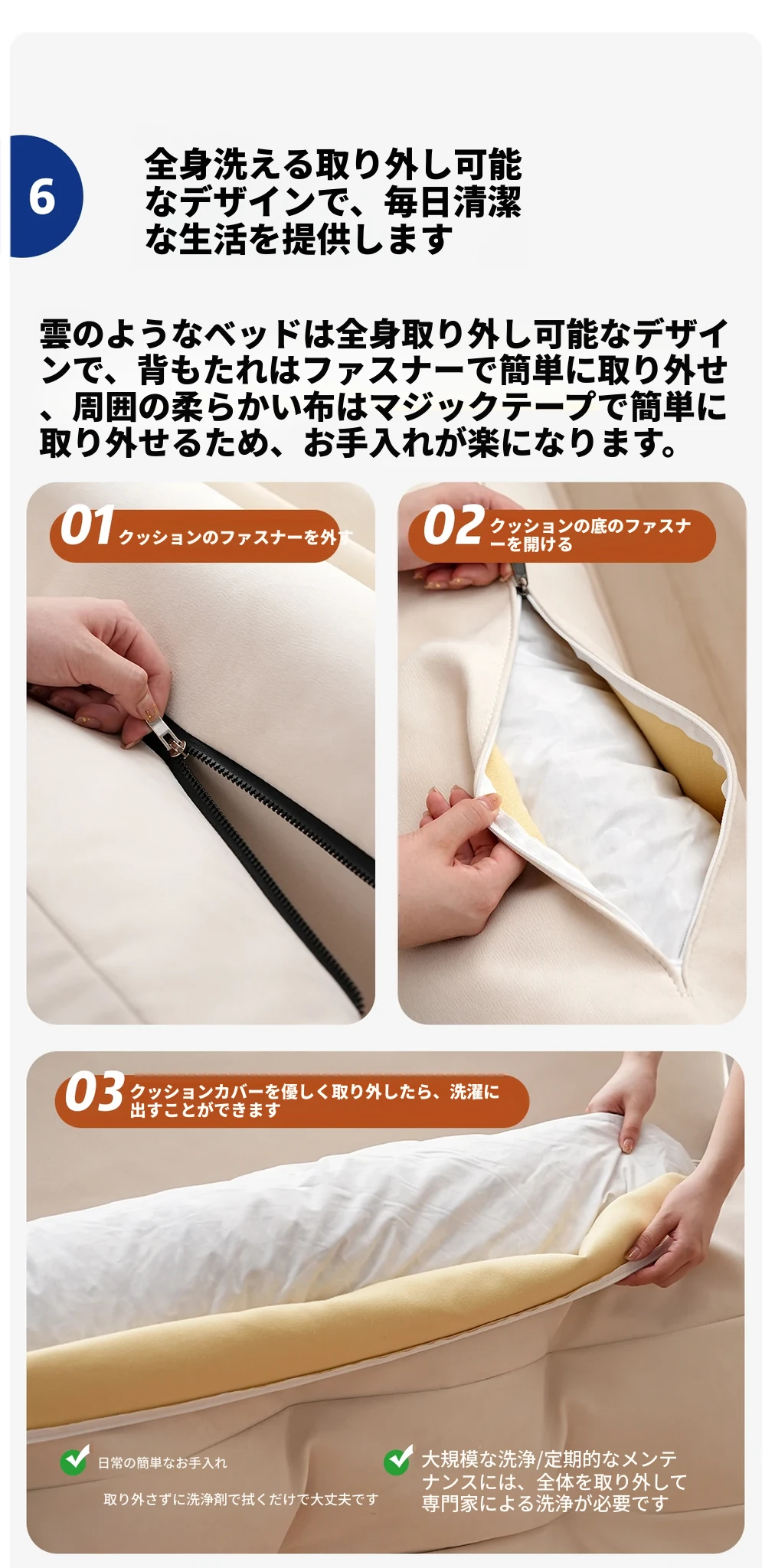 6

全身洗える取り外し可能なデザインで、毎日清潔な生活を提供します

雲のようなベッドは全身取り外し可能なデザインで、背もたれはファスナーで簡単に取り外せ、周囲の柔らかい布はマジックテープで簡単に取り外せるため、お手入れが楽になります。

01 クッションのファスナーを外す

02 クッションの底のファスナーを開ける

03 クッションカバーを優しく取り外したら、洗濯に出すことができます

日常の簡単なお手入れ

取り外さずに洗浄剤で拭くだけで大丈夫です

大規模な洗浄/定期的なメンテナンスには、全体を取り外して専門家による洗浄が必要です