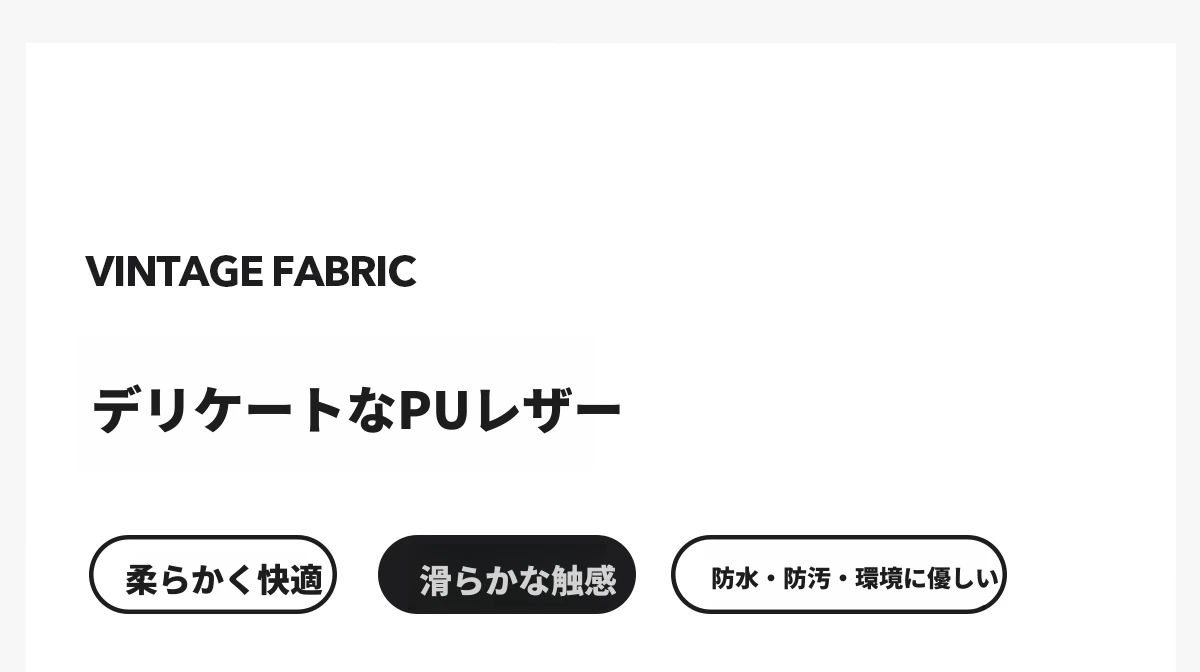 VINTAGE FABRIC

デリケートなPUレザー

柔らかく快適

滑らかな触感

防水・防汚・環境に優しい