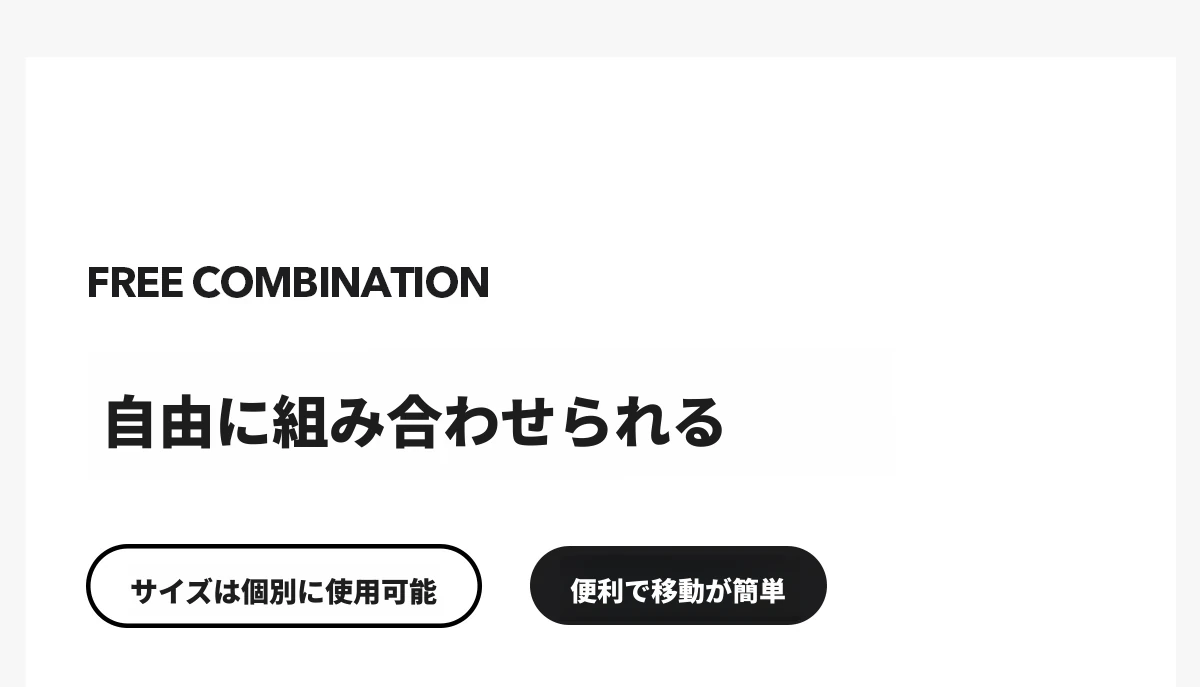 FREE COMBINATION

自由に組み合わせられる

サイズは個別に使用可能

便利で移動が簡単