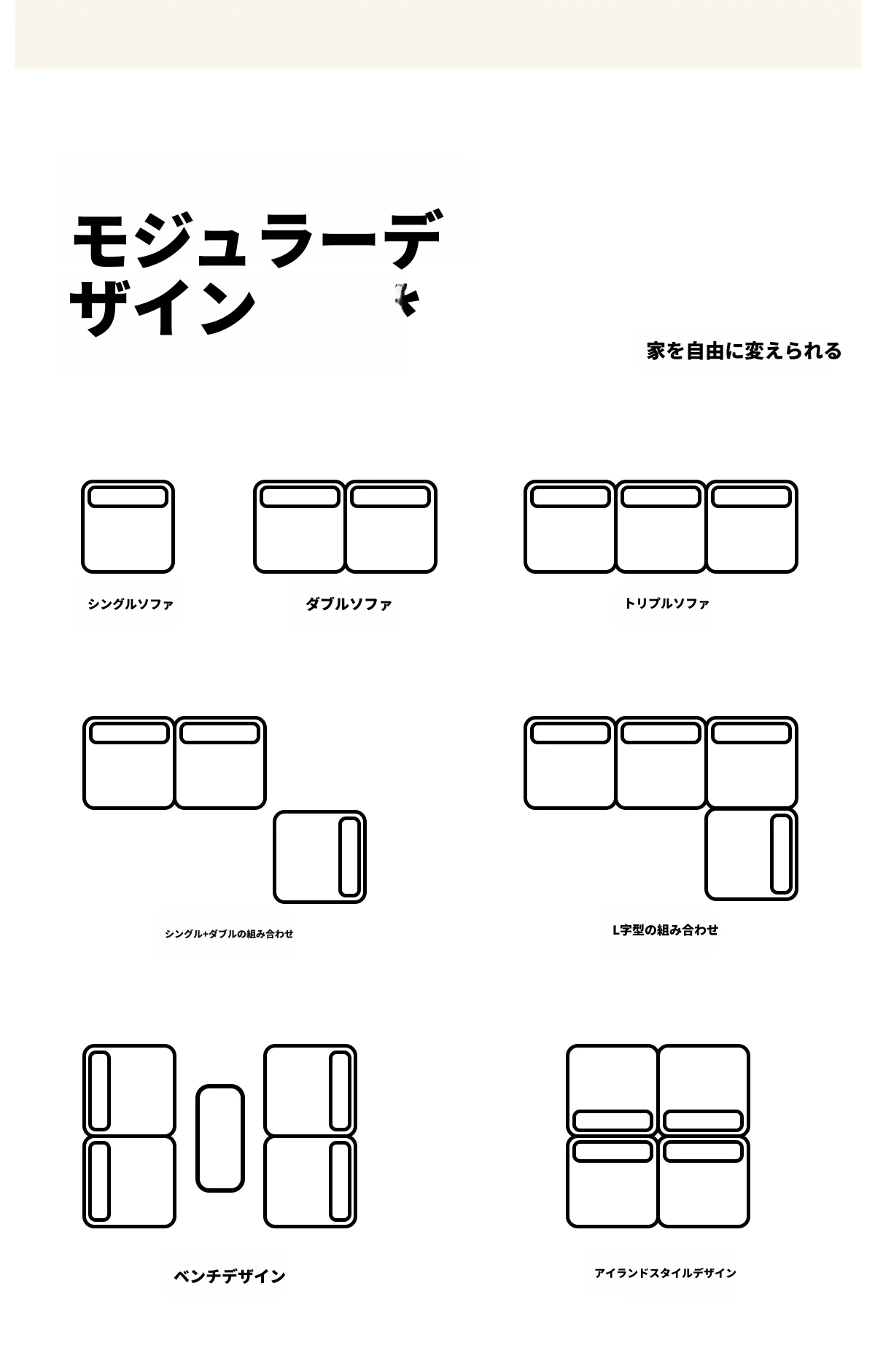 モジュラーデザイン

家を自由に変えられる

シングルソファ

ダブルソファ

トリプルソファ

シングル+ダブルの組み合わせ

L字型の組み合わせ

ベンチデザイン

アイランドスタイルデザイン